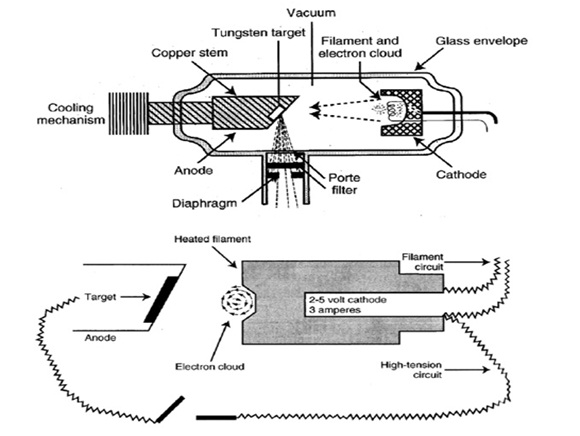 Vacuum
Tungsten target
Filament and electron cloud
Glass envelope
Copper stem
Cooling mechanism
Anode
Porte filter
Cathode
Diaphragm

Heated filament
Filament circuit
Target
2-5 volt cathode
3 amperes
Anode
Electron cloud
High-tension circuit